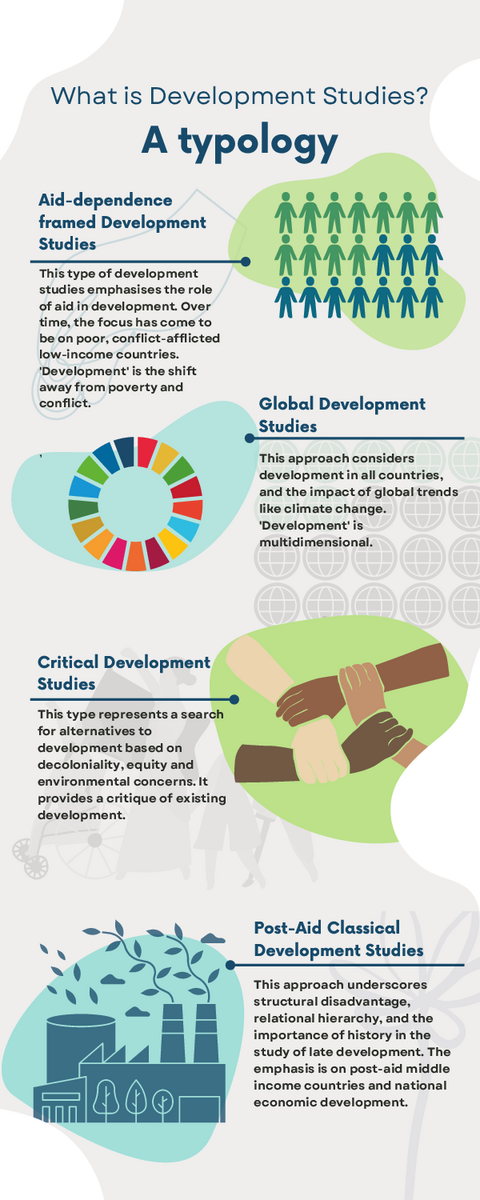 What is Development Studies?

A typology

Aid-dependence framed Development Studies

This type of development studies emphasises the role of aid in development. Over time, the focus has come to be on poor, conflict-afflicted low-income countries. 'Development' is the shift away from poverty and conflict.

Global Development Studies

This approach considers development in all countries, and the impact of global trends like climate change. 'Development' is multidimensional.

Critical Development Studies

This type represents a search for alternatives to development based on decoloniality, equity and environmental concerns. It provides a critique of existing development.

Post-Aid Classical Development Studies

This approach underscores structural disadvantage, relational hierarchy, and the importance of history in the study of late development. The emphasis is on post-aid middle income countries and national economic development.