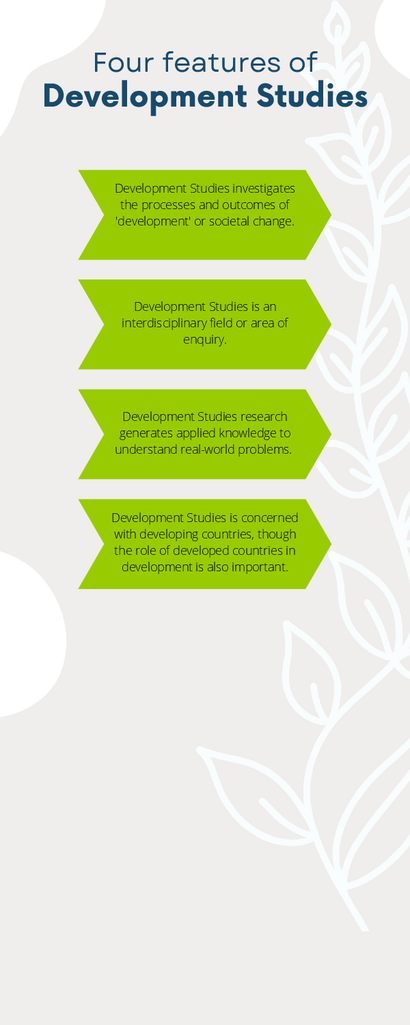 Four features of
Development Studies

Development Studies investigates the processes and outcomes of 'development' or societal change.

Development Studies is an interdisciplinary field or area of enquiry.

Development Studies research generates applied knowledge to understand real-world problems.

Development Studies is concerned with developing countries, though the role of developed countries in development is also important.